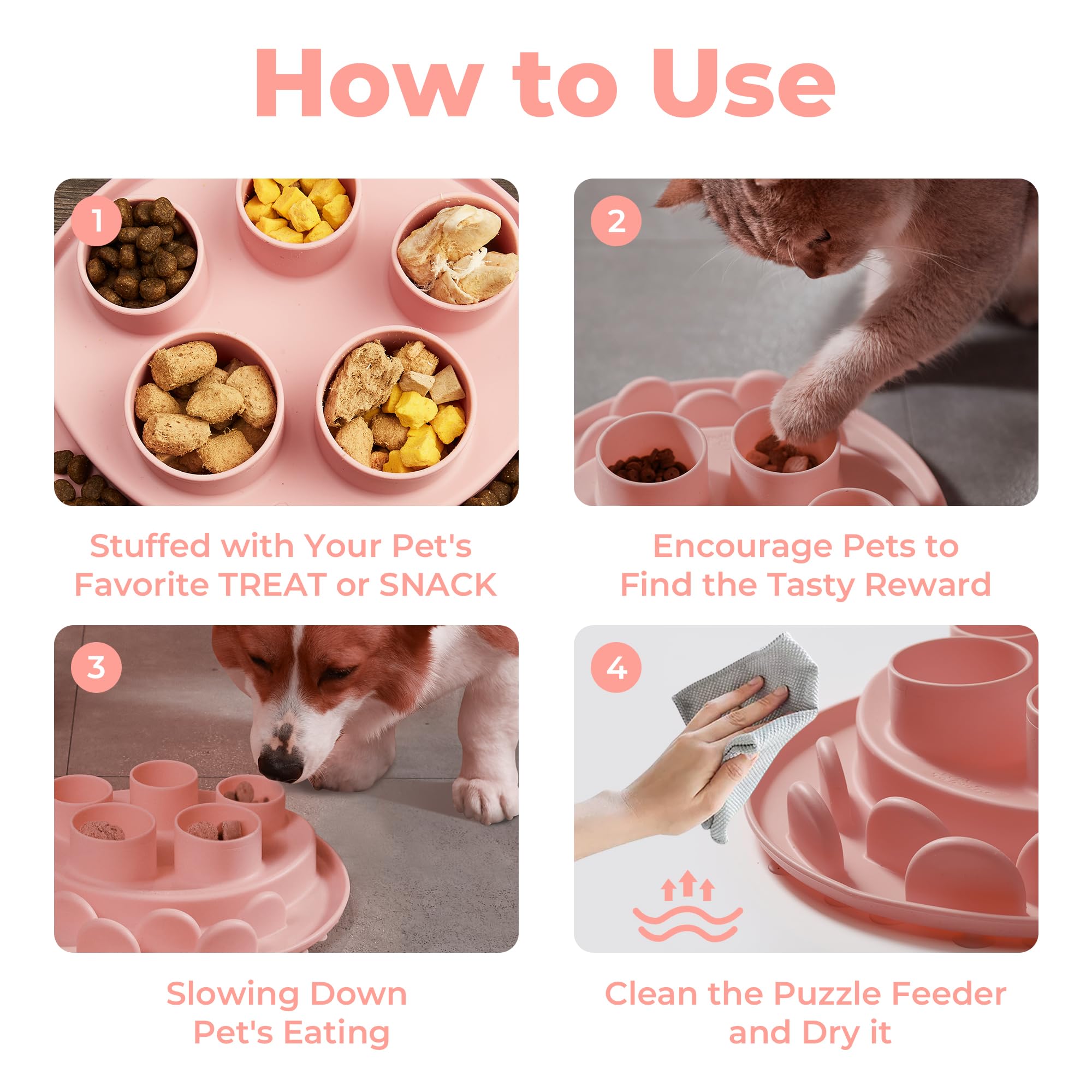 How to Use

1

Stuffed with Your Pet's Favorite TREAT or SNACK

2

Encourage Pets to Find the Tasty Reward

3

Slowing Down Pet's Eating

4

Clean the Puzzle Feeder and Dry it